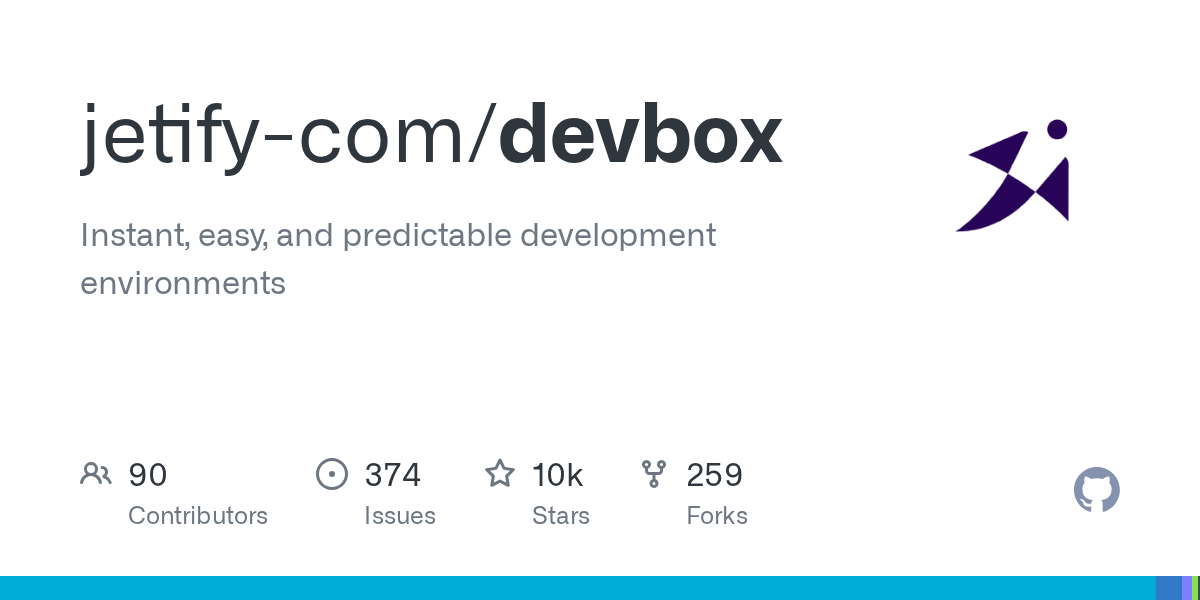 jetify-com/devbox

Instant, easy, and predictable development environments

90
Contributors

374
Issues

10k
Stars

259
Forks